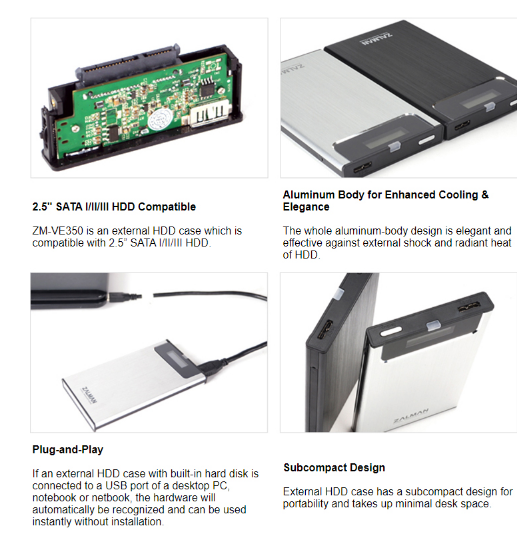 ZALMAN

ZALMAN

2.5" SATA I/II/III HDD Compatible

ZM-VE350 is an external HDD case which is compatible with 2.5" SATA I/II/III HDD.

Aluminum Body for Enhanced Cooling & Elegance

The whole aluminum-body design is elegant and effective against external shock and radiant heat of HDD.

ZALMAN

ZALMAN

Plug-and-Play

If an external HDD case with built-in hard disk is connected to a USB port of a desktop PC, notebook or netbook, the hardware will automatically be recognized and can be used instantly without installation.

Subcompact Design

External HDD case has a subcompact design for portability and takes up minimal desk space.