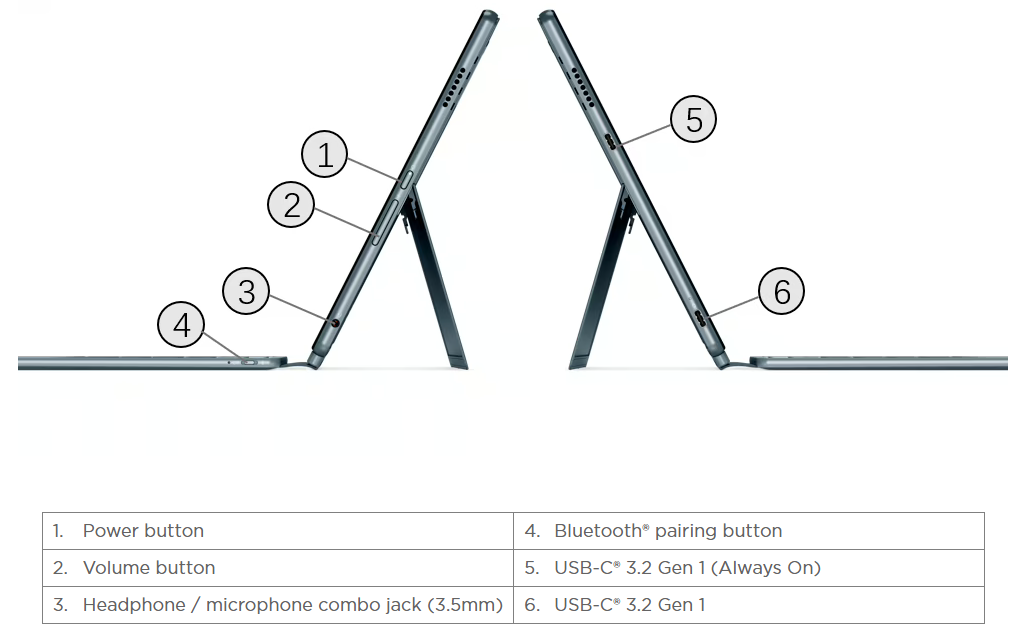 1
2
3
4
5
6

| 1. Power button | 4. Bluetooth® pairing button |
|---|---|
| 2. Volume button | 5. USB-C® 3.2 Gen 1 (Always On) |
| 3. Headphone / microphone combo jack (3.5mm) | 6. USB-C® 3.2 Gen 1 |