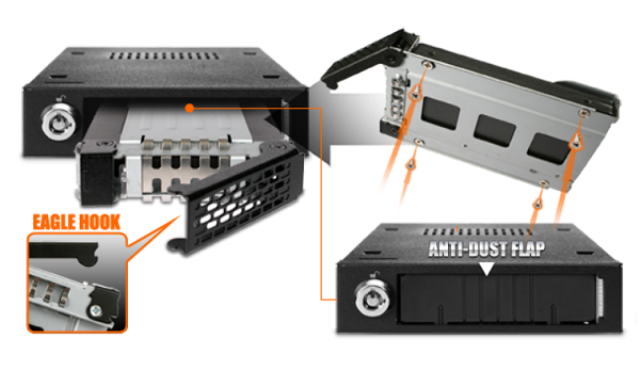 EAGLE HOOK

ANTI-DUST FLAP