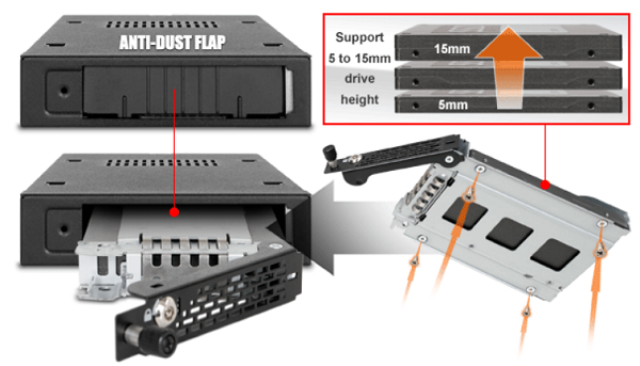 ANTI-DUST FLAP

Support 5 to 15mm drive height

15mm

5mm